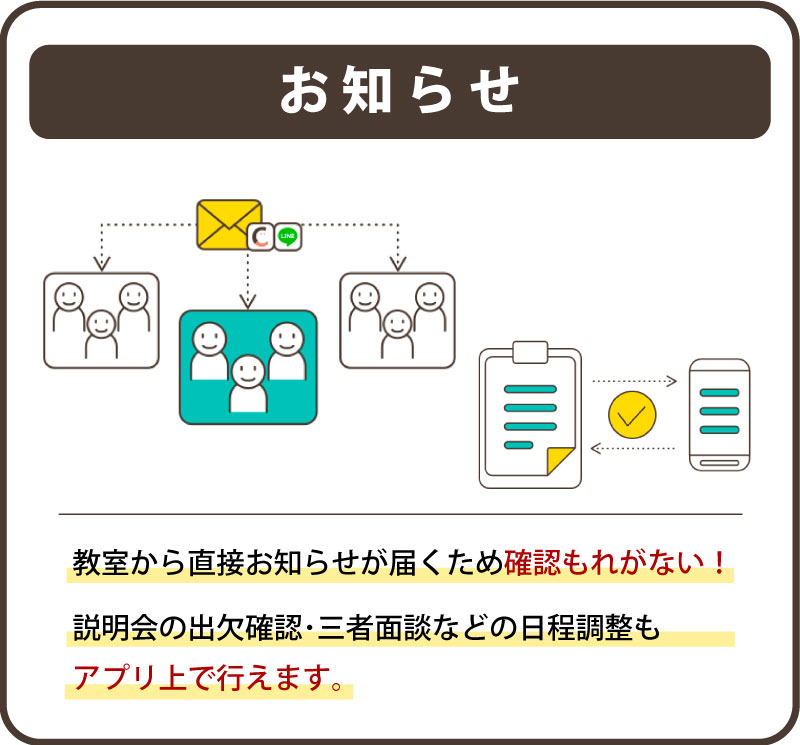 お知らせ

LINE

教室から直接お知らせが届くため確認もれがない！

説明会の出欠確認･三者面談などの日程調整もアプリ上で行えます。